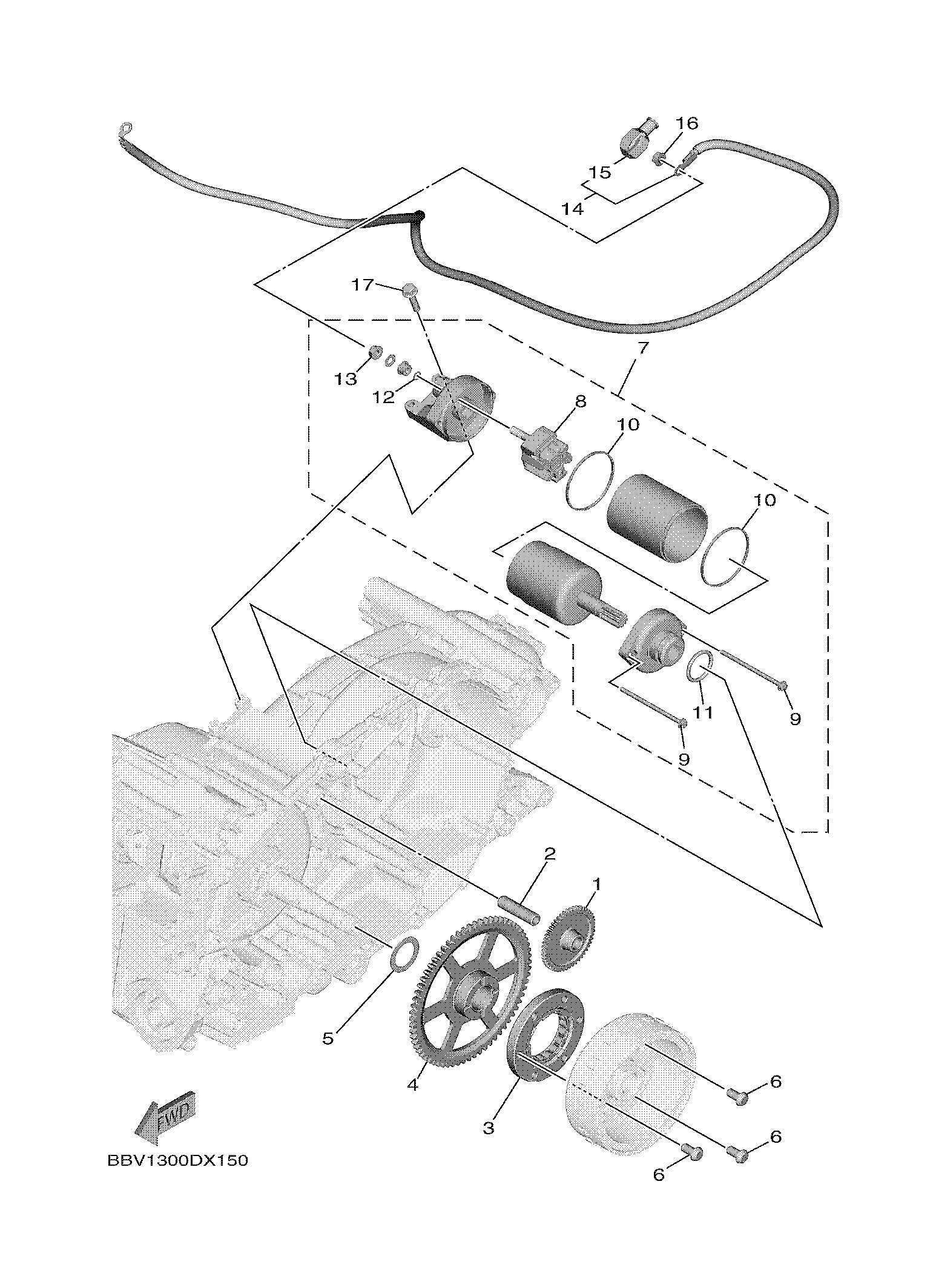 16
15
14
17
7
13
12
8
10
10
11
9
9
2
1
5
4
3
6
6
6
FWD
BBV1300DX150